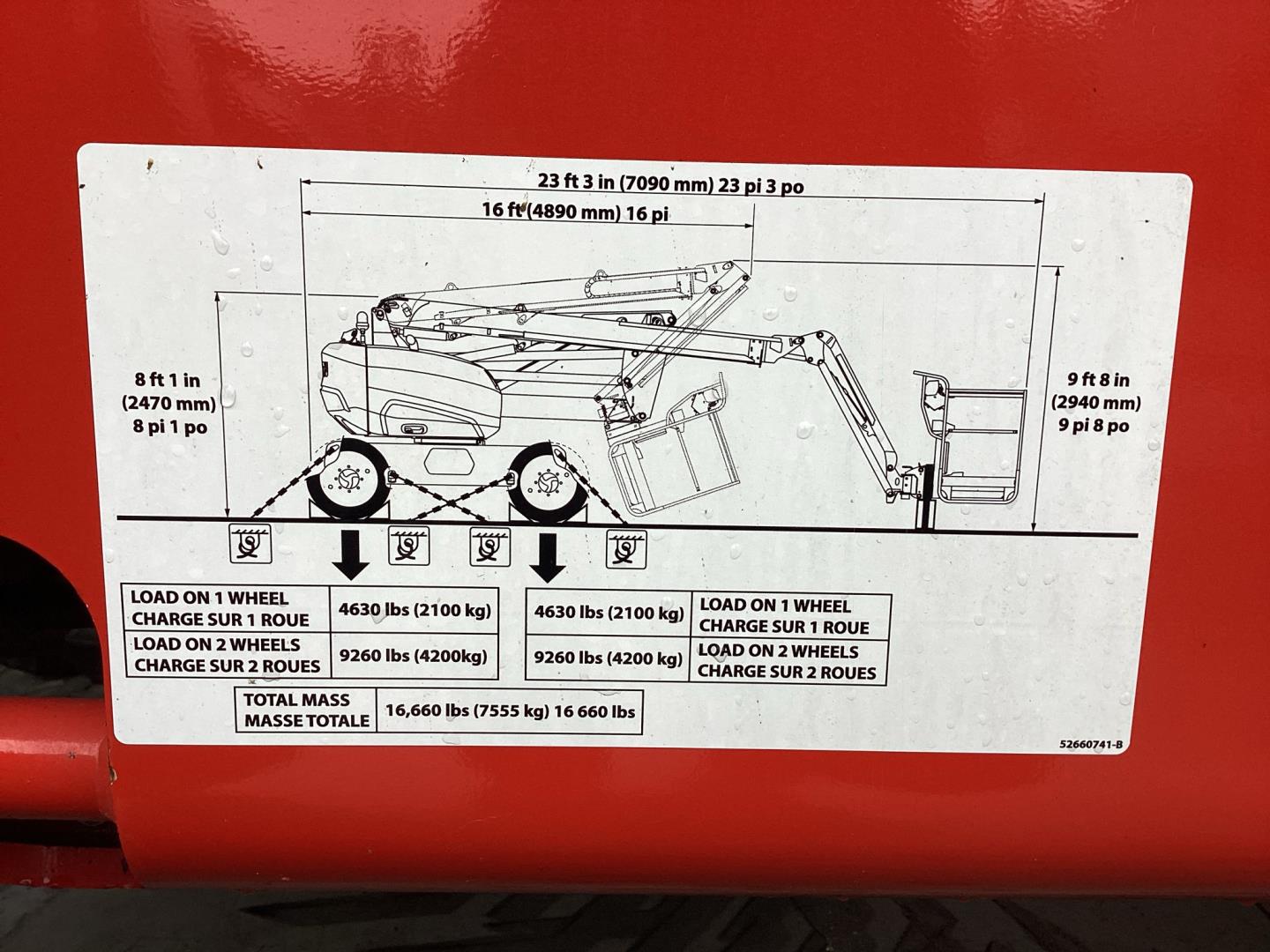 23 ft 3 in (7090 mm) 23 pi 3 po

16 ft (4890 mm) 16 pi

8 ft 1 in
(2470 mm)
8 pi 1 po

9 ft 8 in
(2940 mm)
9 pi 8 po

| LOAD ON 1 WHEEL CHARGE SUR 1 ROUE | 4630 lbs (2100 kg) |
|---|---|
| LOAD ON 2 WHEELS CHARGE SUR 2 ROUES | 9260 lbs (4200kg) |

| 4630 lbs (2100 kg) | LOAD ON 1 WHEEL CHARGE SUR 1 ROUE |
|---|---|
| 9260 lbs (4200 kg) | LOAD ON 2 WHEELS CHARGE SUR 2 ROUES |

| TOTAL MASS MASSE TOTALE | 16,660 lbs (7555 kg) 16 660 lbs |
|---|---|

52660741-B