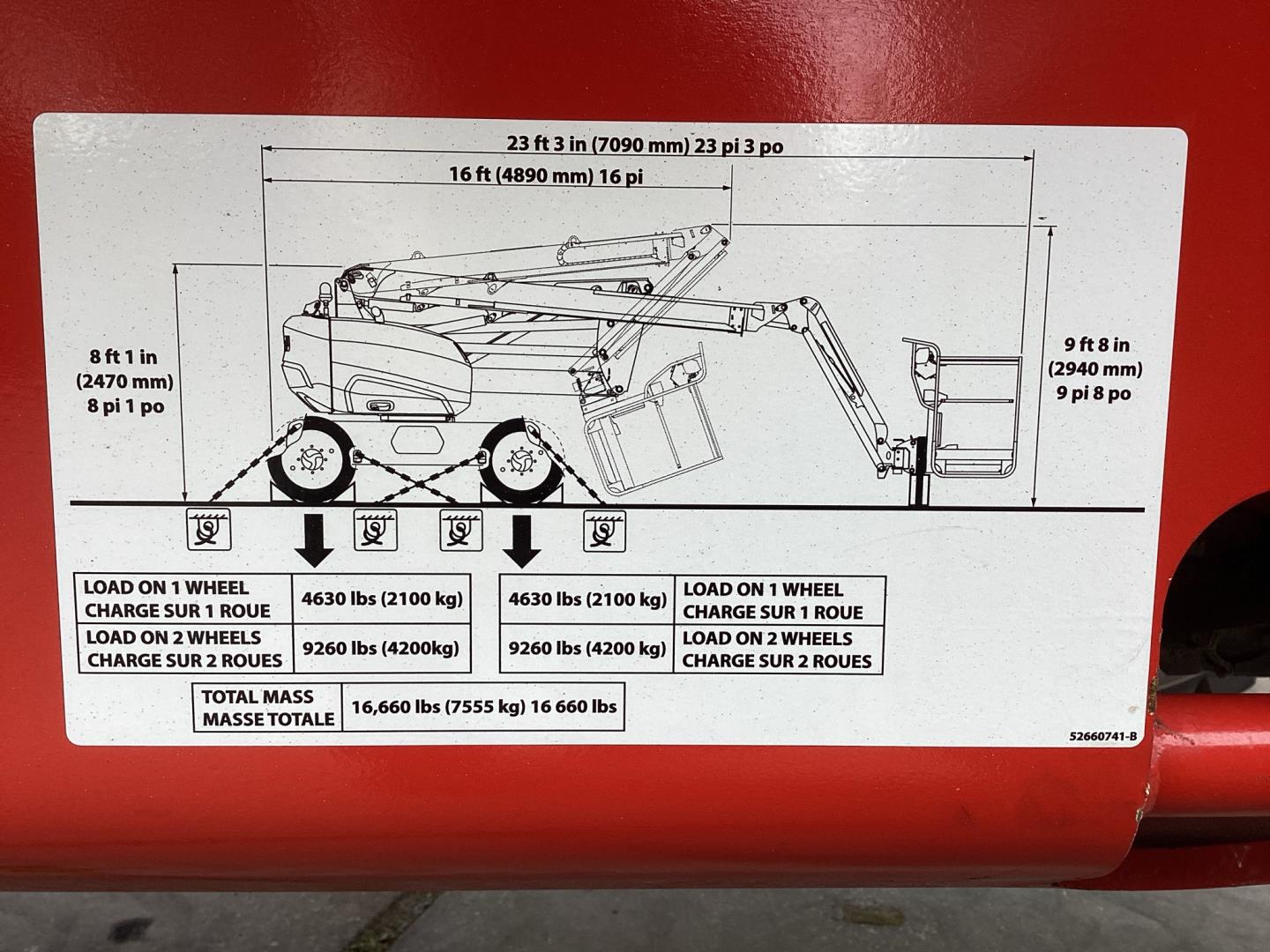 23 ft 3 in (7090 mm) 23 pi 3 po

16 ft (4890 mm) 16 pi

8 ft 1 in (2470 mm) 8 pi 1 po

9 ft 8 in (2940 mm) 9 pi 8 po

| LOAD ON 1 WHEEL CHARGE SUR 1 ROUE | 4630 lbs (2100 kg) |
|---|---|
| LOAD ON 2 WHEELS CHARGE SUR 2 ROUES | 9260 lbs (4200kg) |

| 4630 lbs (2100 kg) | LOAD ON 1 WHEEL CHARGE SUR 1 ROUE |
|---|---|
| 9260 lbs (4200 kg) | LOAD ON 2 WHEELS CHARGE SUR 2 ROUES |

| TOTAL MASS MASSE TOTALE | 16,660 lbs (7555 kg) 16 660 lbs |
|---|---|

52660741-B